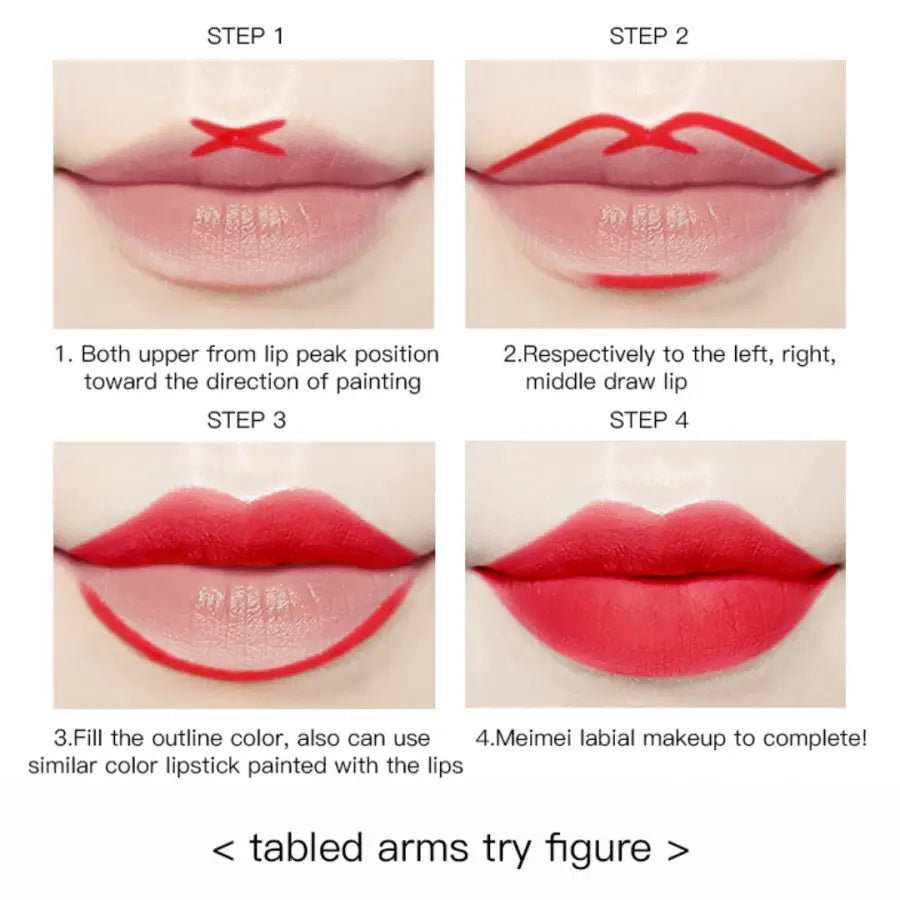 STEP 1

1. Both upper from lip peak position toward the direction of painting

STEP 2

2.Respectively to the left, right, middle draw lip

STEP 3

3.Fill the outline color, also can use similar color lipstick painted with the lips

STEP 4

4.Meimei labial makeup to complete!

< tabled arms try figure >