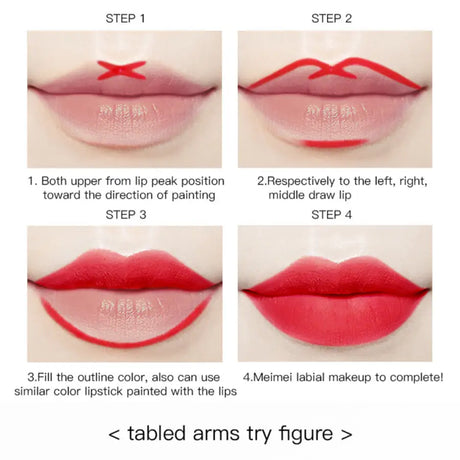 STEP 1

1. Both upper from lip peak position toward the direction of painting

STEP 2

2.Respectively to the left, right, middle draw lip

STEP 3

3.Fill the outline color, also can use similar color lipstick painted with the lips

STEP 4

4.Meimei labial makeup to complete!

< tabled arms try figure >