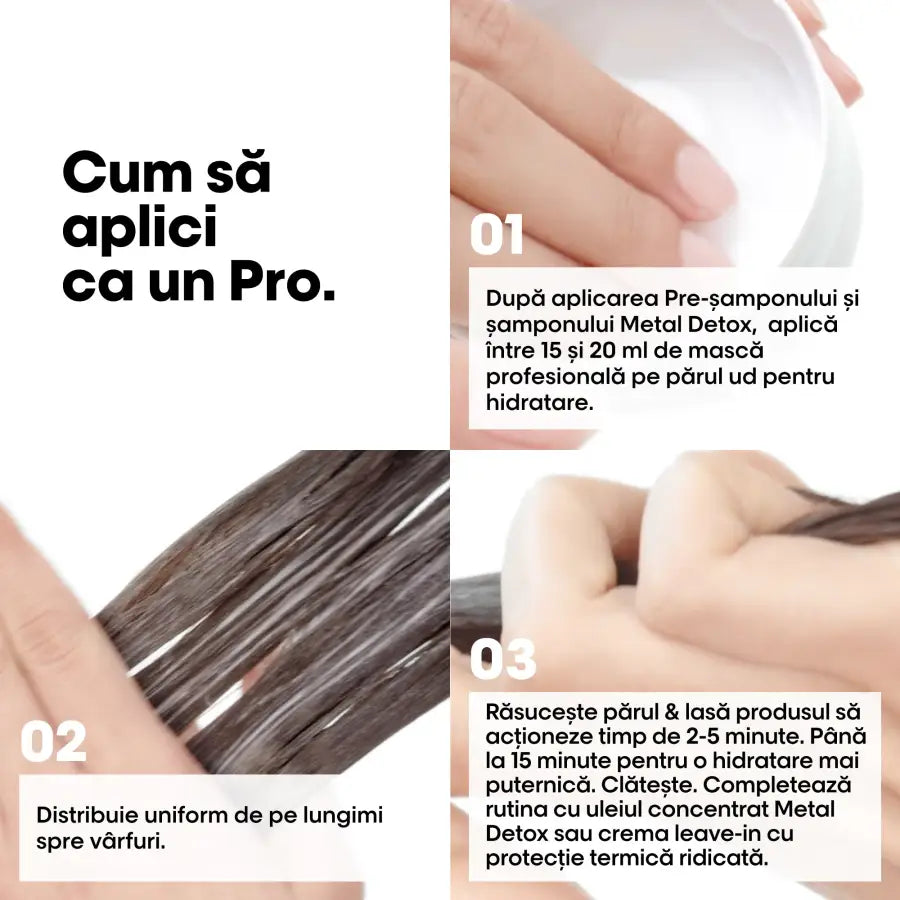 Cum să aplici ca un Pro.

01

După aplicarea Pre-șamponului și șamponului Metal Detox, aplică între 15 și 20 ml de mască profesională pe părul ud pentru hidratare.

02

Distribuie uniform de pe lungimi spre vârfuri.

03

Răsucește părul & lasă produsul să acționeze timp de 2-5 minute. Până la 15 minute pentru o hidratare mai puternică. Clătește. Completează rutina cu uleiul concentrat Metal Detox sau crema leave-in cu protecție termică ridicată.