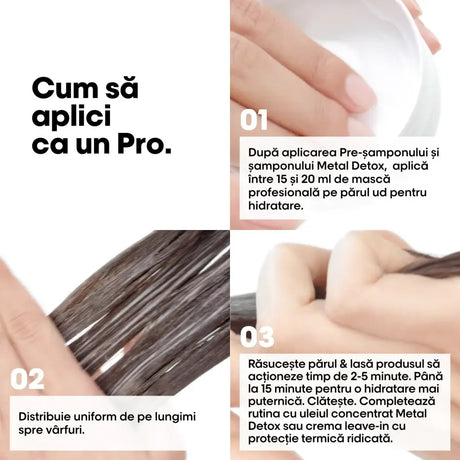 Cum să aplici ca un Pro.

01

După aplicarea Pre-șamponului și șamponului Metal Detox, aplică între 15 și 20 ml de mască profesională pe părul ud pentru hidratare.

02

Distribuie uniform de pe lungimi spre vârfuri.

03

Răsucește părul & lasă produsul să acționeze timp de 2-5 minute. Până la 15 minute pentru o hidratare mai puternică. Clătește. Completează rutina cu uleiul concentrat Metal Detox sau crema leave-in cu protecție termică ridicată.